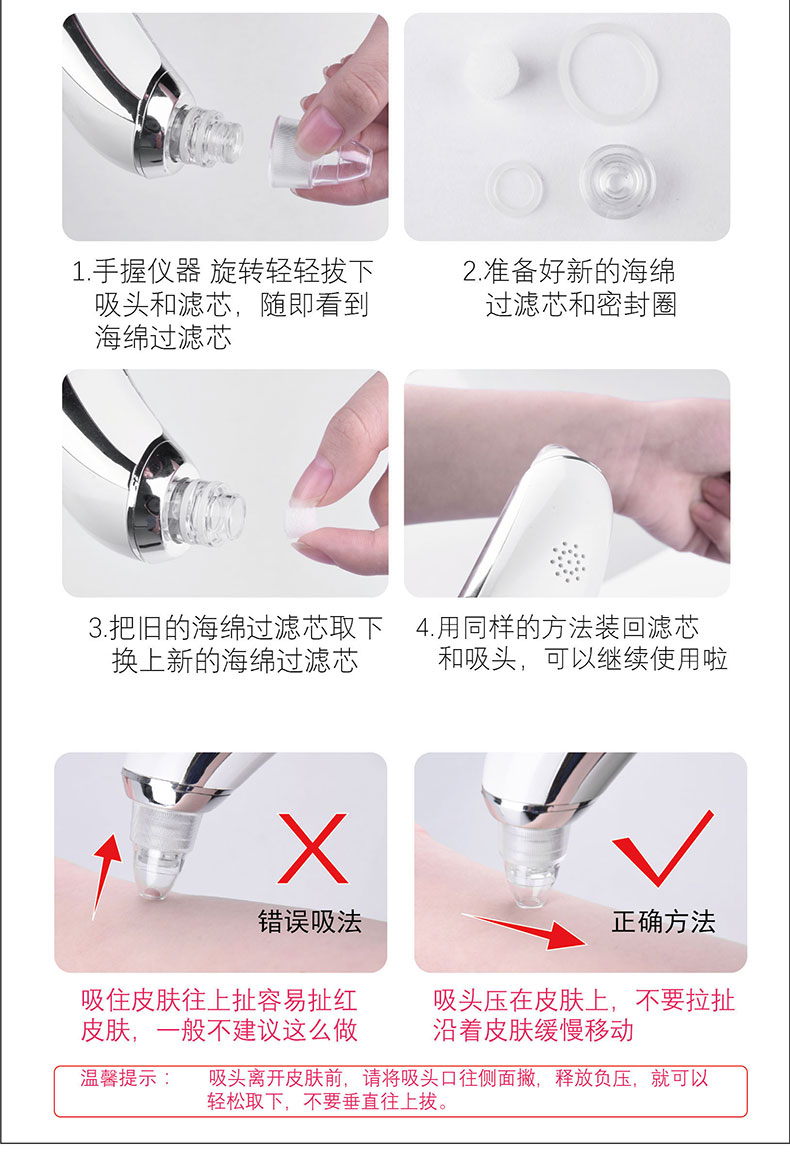 1.手握仪器 旋转轻轻拔下吸头和滤芯，随即看到海绵过滤芯

2.准备好新的海绵过滤芯和密封圈

3.把旧的海绵过滤芯取下换上新的海绵过滤芯

4.用同样的方法装回滤芯和吸头，可以继续使用啦

错误吸法

正确方法

吸住皮肤往上扯容易扯红皮肤，一般不建议这么做

吸头压在皮肤上，不要拉扯沿着皮肤缓慢移动

温馨提示： 吸头离开皮肤前，请将吸头口往侧面撇，释放负压，就可以轻松取下，不要垂直往上拔。